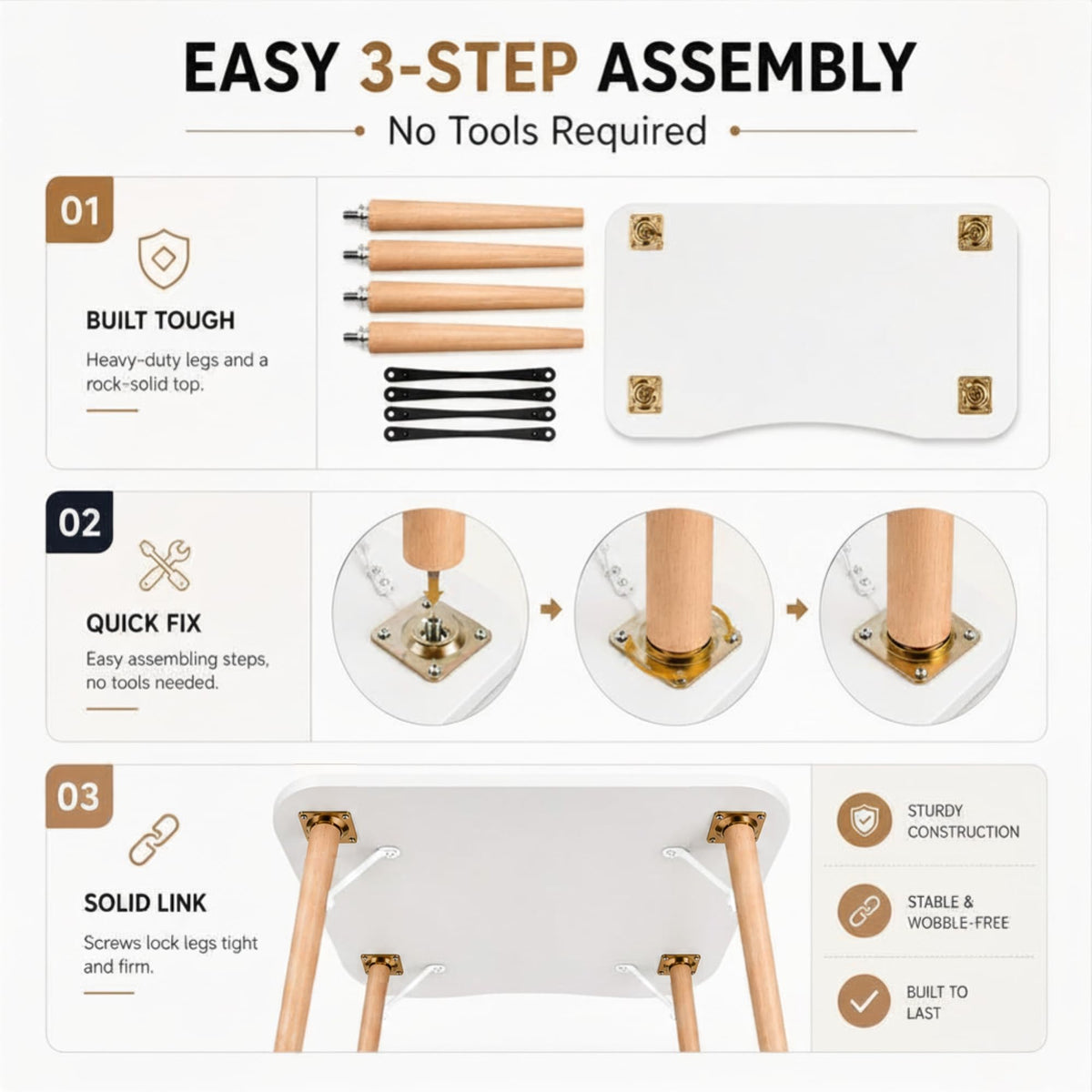 EASY 3-STEP ASSEMBLY

No Tools Required

01

BUILT TOUGH

Heavy-duty legs and a rock-solid top.

02

QUICK FIX

Easy assembling steps, no tools needed.

03

SOLID LINK

Screws lock legs tight and firm.

STURDY CONSTRUCTION

STABLE & WOBBLE-FREE

BUILT TO LAST