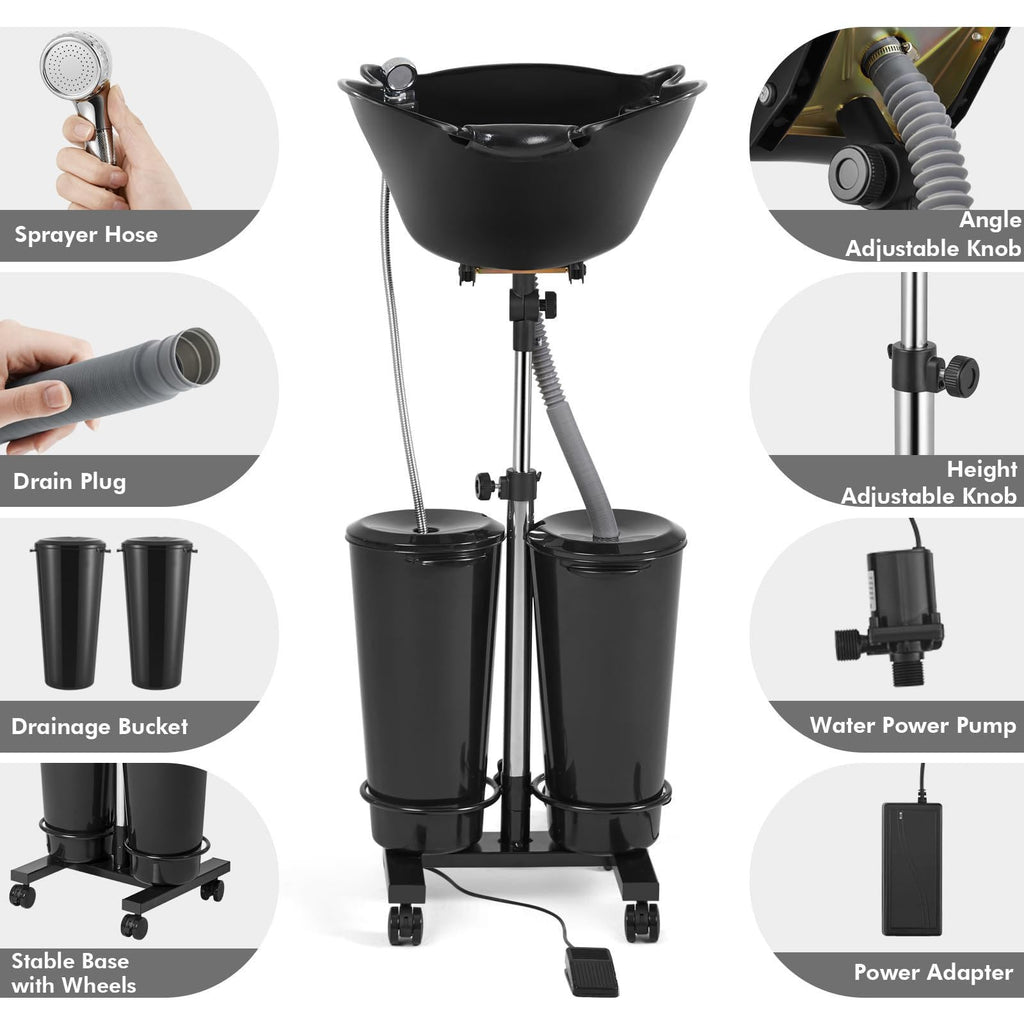 Sprayer Hose

Drain Plug

Drainage Bucket

Stable Base with Wheels

Angle Adjustable Knob

Height Adjustable Knob

Water Power Pump

Power Adapter