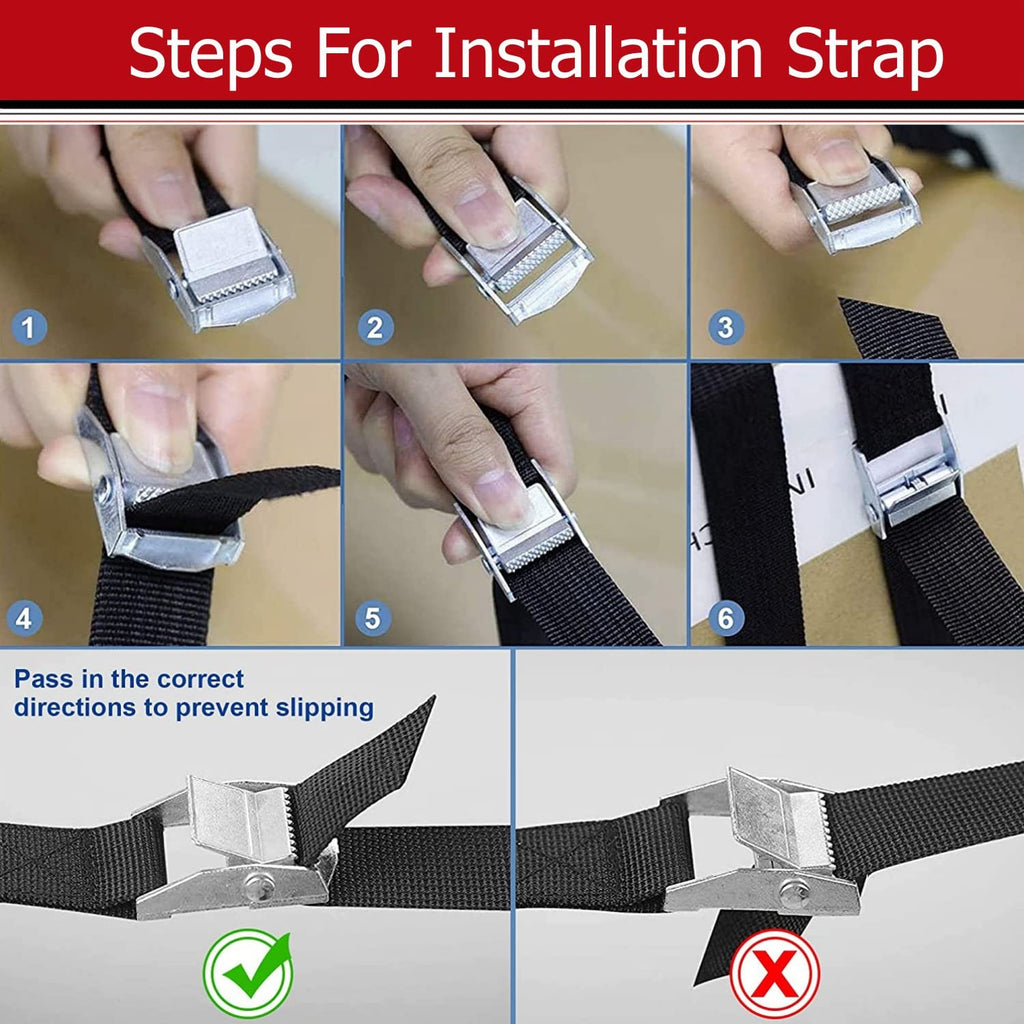 Steps For Installation Strap

1

2

3

4

5

6

Pass in the correct directions to prevent slipping